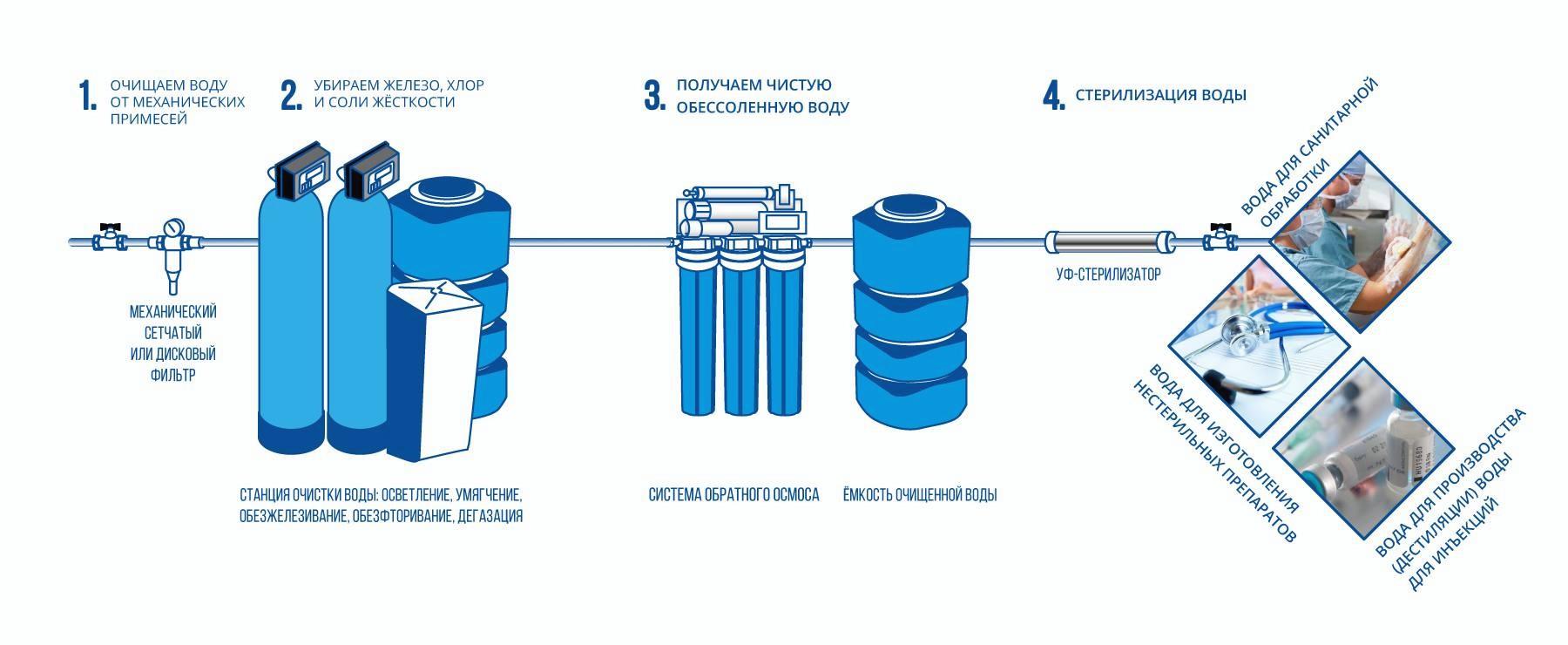 1. ОЧИЩАЕМ ВОДУ ОТ МЕХАНИЧЕСКИХ ПРИМЕСЕЙ

2. УБИРАЕМ ЖЕЛЕЗО, ХЛОР И СОЛИ ЖЁСТКОСТИ

3. ПОЛУЧАЕМ ЧИСТУЮ ОБЕССОЛЕННУЮ ВОДУ

4. СТЕРИЛИЗАЦИЯ ВОДЫ

МЕХАНИЧЕСКИЙ СЕТЧАТЫЙ ИЛИ ДИСКОВЫЙ ФИЛЬТР

СТАНЦИЯ ОЧИСТКИ ВОДЫ: ОСВЕТЛЕНИЕ, УМЯГЧЕНИЕ, ОБЕЗЖЕЛЕЗИВАНИЕ, ОБЕЗФТОРИВАНИЕ, ДЕГАЗАЦИЯ

СИСТЕМА ОБРАТНОГО ОСМОСА

ЁМКОСТЬ ОЧИЩЕННОЙ ВОДЫ

УФ-СТЕРИЛИЗАТОР

ВОДА ДЛЯ САНИТАРНОЙ ОБРАБОТКИ

ВОДА ДЛЯ ИЗГОТОВЛЕНИЯ НЕСТЕРИЛЬНЫХ ПРЕПАРАТОВ

ВОДА ДЛЯ ПРОИЗВОДСТВА (ДЕСТИЛЯЦИИ) ВОДЫ ДЛЯ ИНЪЕКЦИЙ